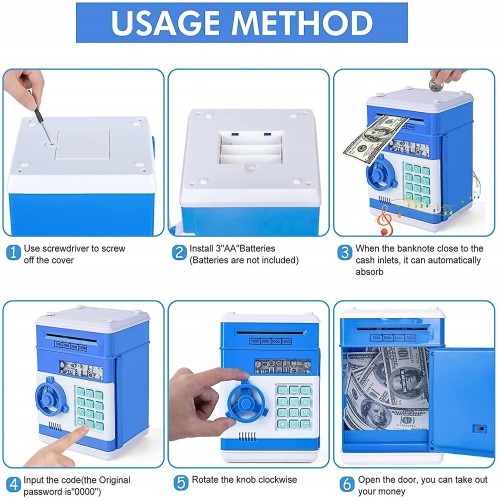 USAGE METHOD

1 Use screwdriver to screw off the cover

2 Install 3"AA"Batteries (Batteries are not included)

3 When the banknote close to the cash inlets, it can automatically absorb

4 Input the code(the Original password is"0000")

5 Rotate the knob clockwise

6 Open the door, you can take out your money